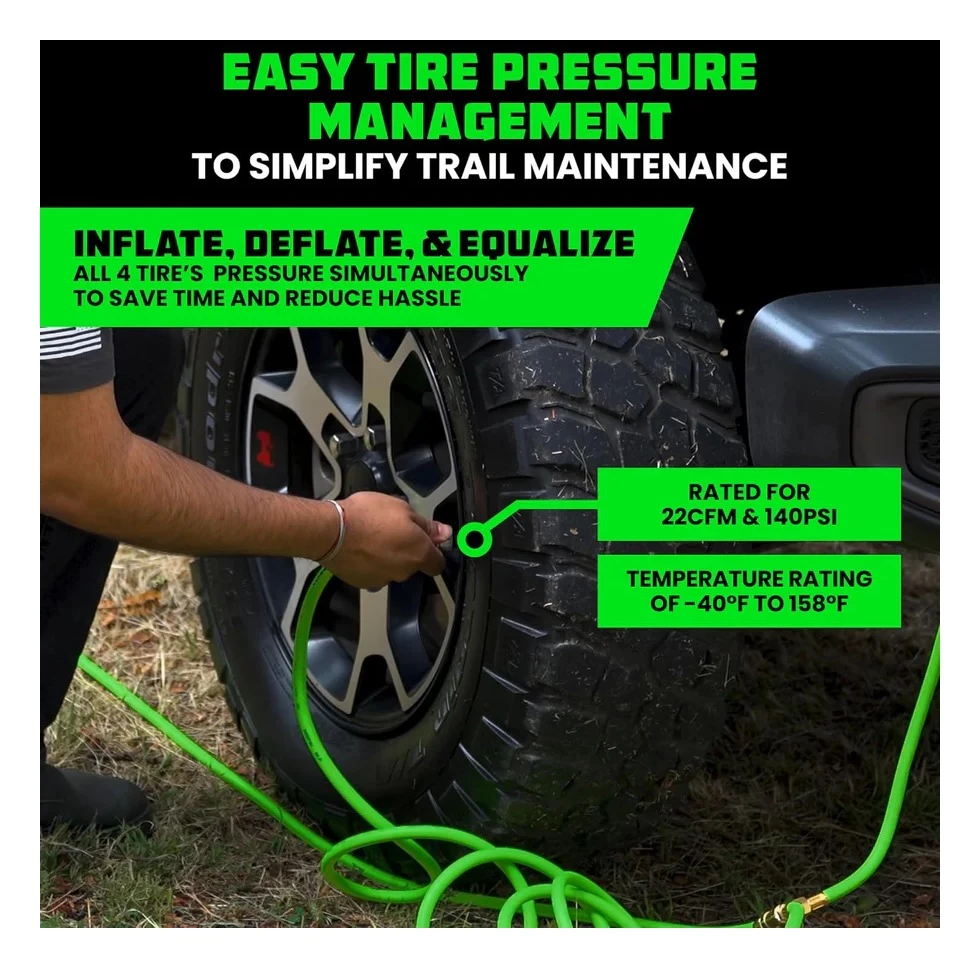 EASY TIRE PRESSURE MANAGEMENT

TO SIMPLIFY TRAIL MAINTENANCE

INFLATE, DEFLATE, & EQUALIZE

ALL 4 TIRE'S PRESSURE SIMULTANEOUSLY TO SAVE TIME AND REDUCE HASSLE

RATED FOR 22CFM & 140PSI

TEMPERATURE RATING OF -40°F TO 158°F