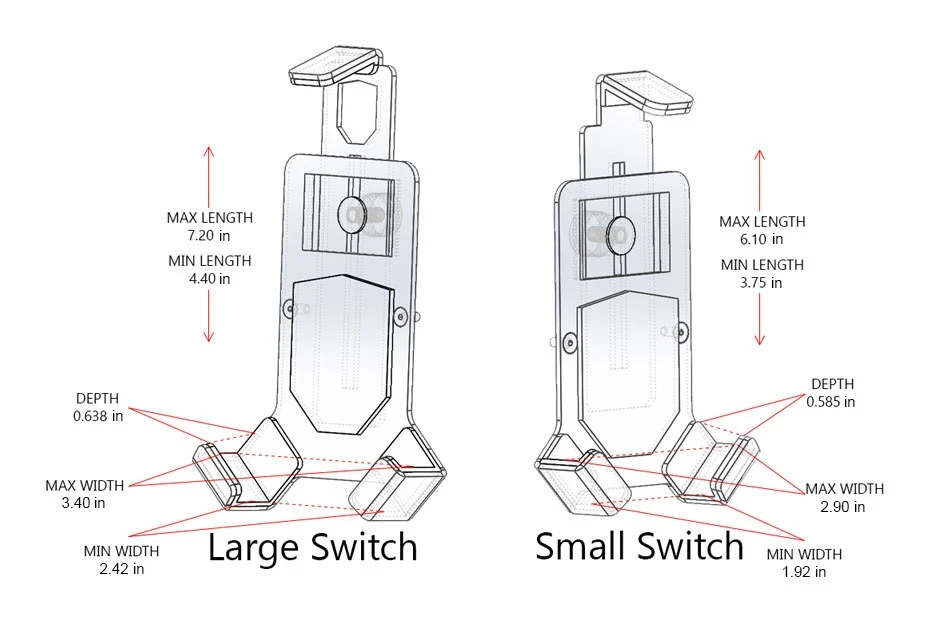 MAX LENGTH
7.20 in

MIN LENGTH
4.40 in

DEPTH
0.638 in

MAX WIDTH
3.40 in

MIN WIDTH
2.42 in

Large Switch

MAX LENGTH
6.10 in

MIN LENGTH
3.75 in

DEPTH
0.585 in

MAX WIDTH
2.90 in

MIN WIDTH
1.92 in

Small Switch